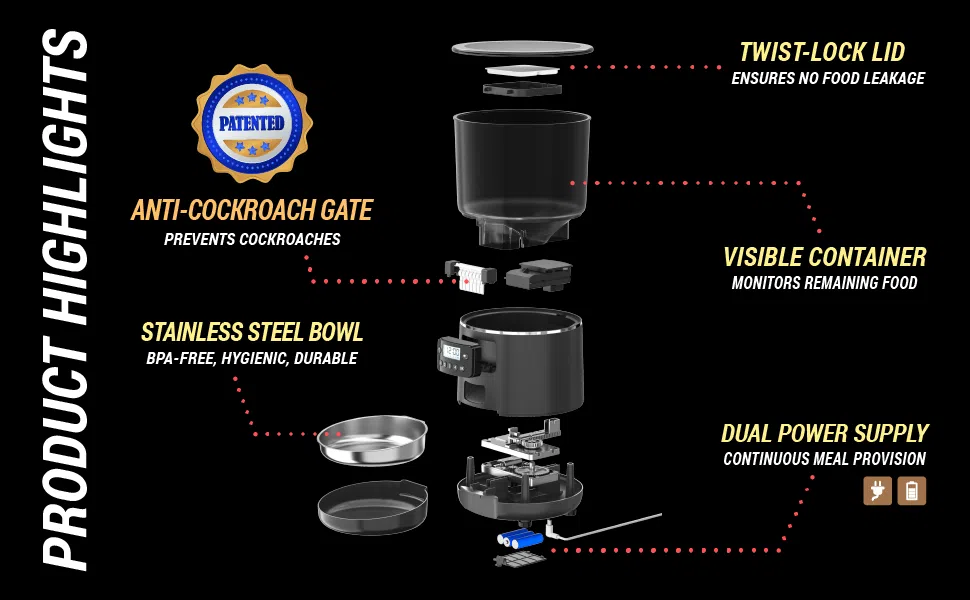 PRODUCT HIGHLIGHTS

PATENTED

ANTI-COCKROACH GATE
PREVENTS COCKROACHES

STAINLESS STEEL BOWL
BPA-FREE, HYGIENIC, DURABLE

TWIST-LOCK LID
ENSURES NO FOOD LEAKAGE

VISIBLE CONTAINER
MONITORS REMAINING FOOD

DUAL POWER SUPPLY
CONTINUOUS MEAL PROVISION